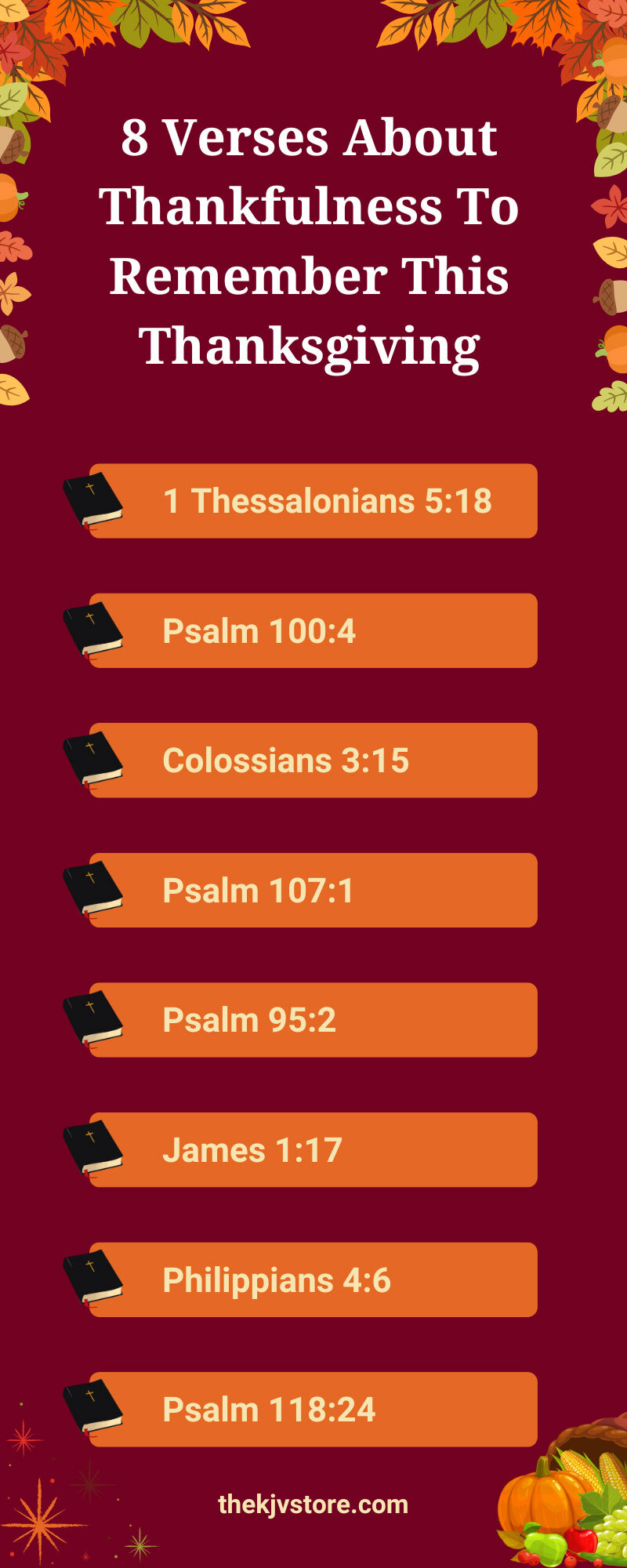 8 Verses About Thankfulness To Remember This Thanksgiving

1 Thessalonians 5:18

Psalm 100:4

Colossians 3:15

Psalm 107:1

Psalm 95:2

James 1:17

Philippians 4:6

Psalm 118:24

thekjvstore.com